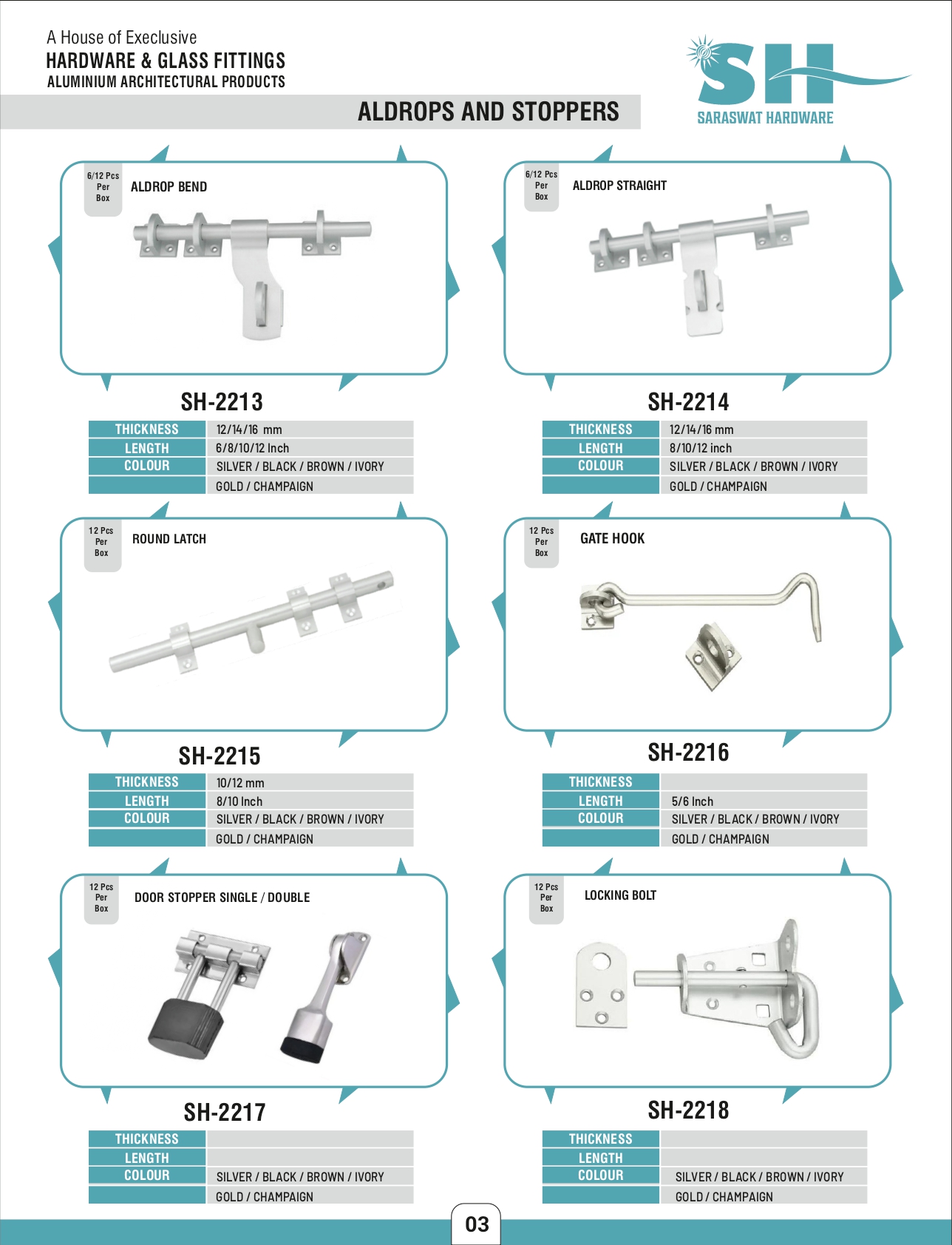 A House of Execlusive
HARDWARE & GLASS FITTINGS
ALUMINIUM ARCHITECTURAL PRODUCTS

SH
SARASWAT HARDWARE

ALDROPS AND STOPPERS

6/12 Pcs Per Box
ALDROP BEND

SH-2213

| THICKNESS | 12/14/16 mm |
|---|---|
| LENGTH | 6/8/10/12 Inch |
| COLOUR | SILVER / BLACK / BROWN / IVORY |
| | GOLD / CHAMPAIGN |

6/12 Pcs Per Box
ALDROP STRAIGHT

SH-2214

| THICKNESS | 12/14/16 mm |
|---|---|
| LENGTH | 8/10/12 inch |
| COLOUR | SILVER / BLACK / BROWN / IVORY |
| | GOLD / CHAMPAIGN |

12 Pcs Per Box
ROUND LATCH

SH-2215

| THICKNESS | 10/12 mm |
|---|---|
| LENGTH | 8/10 Inch |
| COLOUR | SILVER / BLACK / BROWN / IVORY |
| | GOLD / CHAMPAIGN |

12 Pcs Per Box
GATE HOOK

SH-2216

| THICKNESS | |
|---|---|
| LENGTH | 5/6 Inch |
| COLOUR | SILVER / BLACK / BROWN / IVORY |
| | GOLD / CHAMPAIGN |

12 Pcs Per Box
DOOR STOPPER SINGLE / DOUBLE

SH-2217

| THICKNESS | |
|---|---|
| LENGTH | |
| COLOUR | SILVER / BLACK / BROWN / IVORY |
| | GOLD / CHAMPAIGN |

12 Pcs Per Box
LOCKING BOLT

SH-2218

| THICKNESS | |
|---|---|
| LENGTH | |
| COLOUR | SILVER / BLACK / BROWN / IVORY |
| | GOLD / CHAMPAIGN |

03